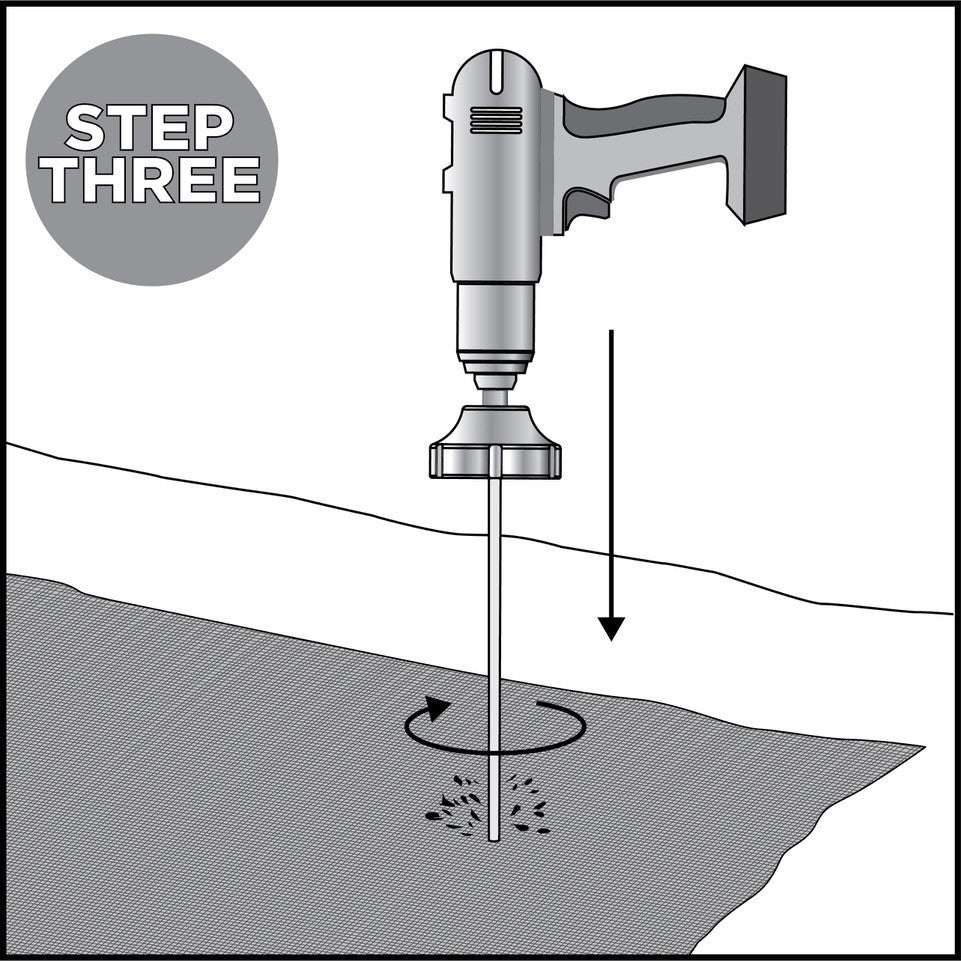 STEP THREE